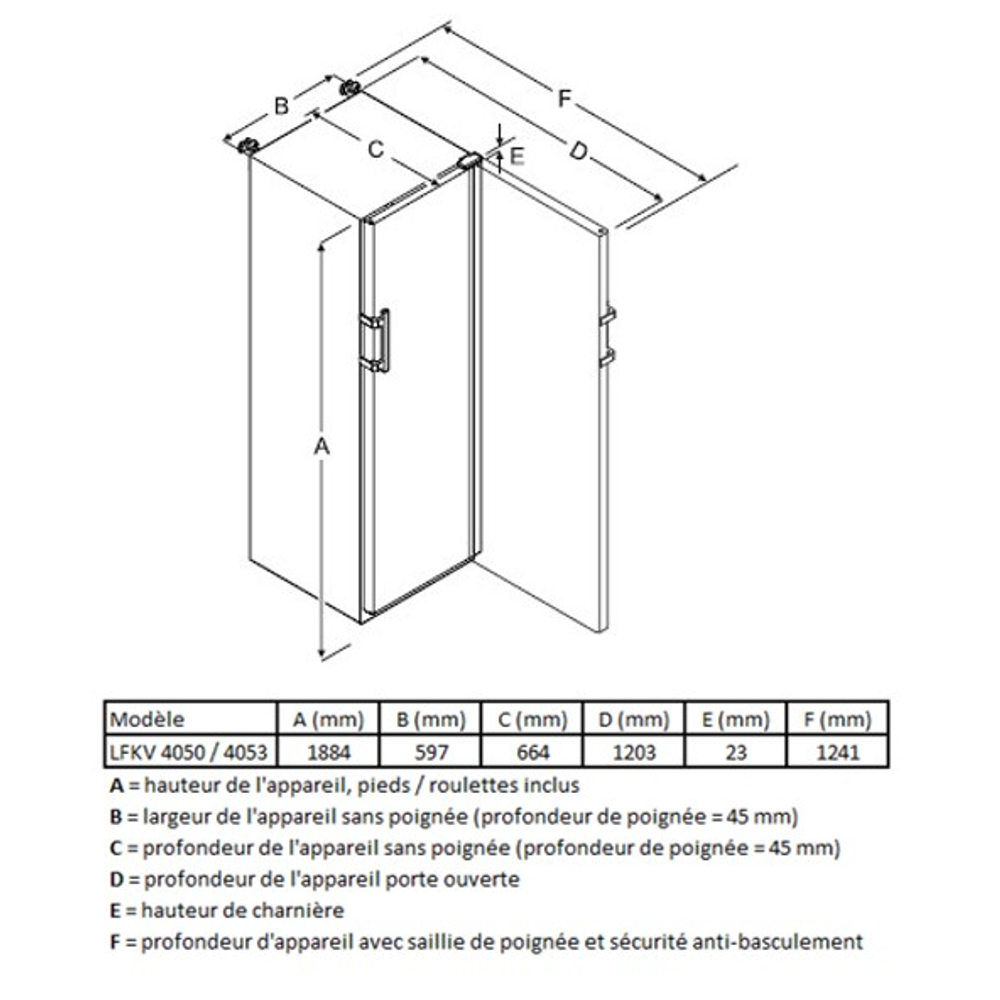 B

C

F

D

E

A

| Modèle | A (mm) | B (mm) | C (mm) | D (mm) | E (mm) | F (mm) |
|---|---|---|---|---|---|---|
| LFKV 4050 / 4053 | 1884 | 597 | 664 | 1203 | 23 | 1241 |

A = hauteur de l'appareil, pieds / roulettes inclus
B = largeur de l'appareil sans poignée (profondeur de poignée = 45 mm)
C = profondeur de l'appareil sans poignée (profondeur de poignée = 45 mm)
D = profondeur de l'appareil porte ouverte
E = hauteur de charnière
F = profondeur d'appareil avec saillie de poignée et sécurité anti-basculement