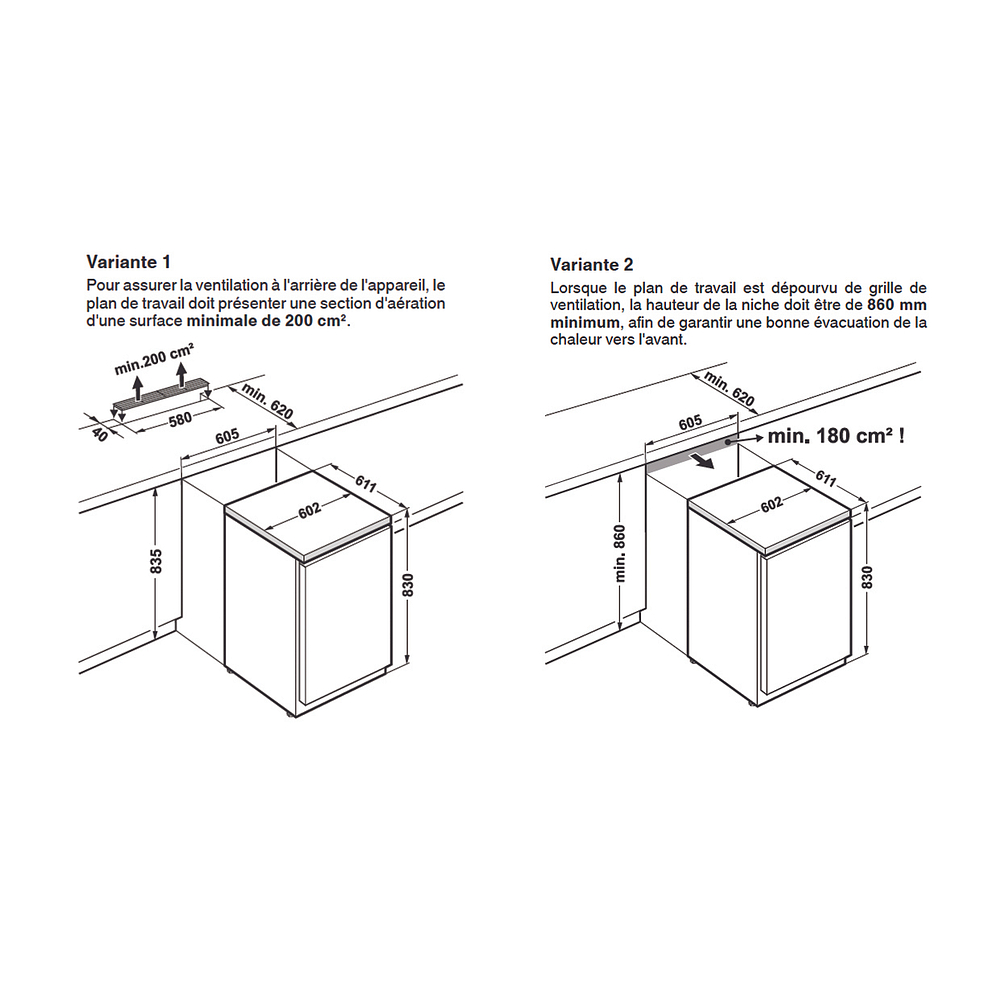 Variante 1
Pour assurer la ventilation à l'arrière de l'appareil, le plan de travail doit présenter une section d'aération d'une surface minimale de 200 cm².

min.200 cm²
40
580
min. 620
605
611
602
835
830

Variante 2
Lorsque le plan de travail est dépourvu de grille de ventilation, la hauteur de la niche doit être de 860 mm minimum, afin de garantir une bonne évacuation de la chaleur vers l'avant.

min. 620
605
min. 180 cm² !
611
602
min. 860
830